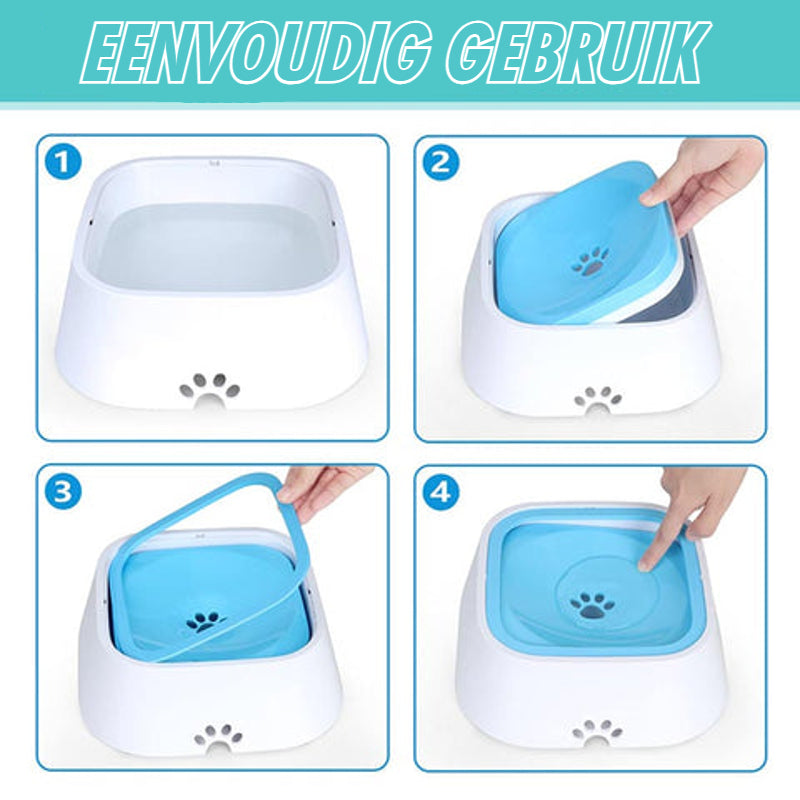 EENVOUDIG GEBRUIK

1

2

3

4