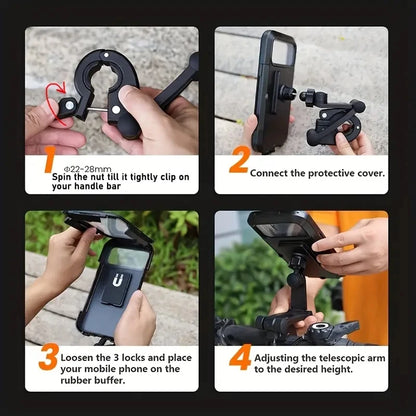 1
Φ22-28mm
Spin the nut till it tightly clip on your handle bar

2
Connect the protective cover.

3
Loosen the 3 locks and place your mobile phone on the rubber buffer.

4
Adjusting the telescopic arm to the desired height.